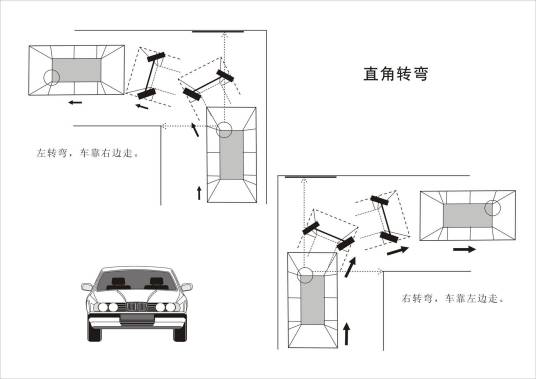 直角转弯

左转弯，车靠右边走。

右转弯，车靠左边走。