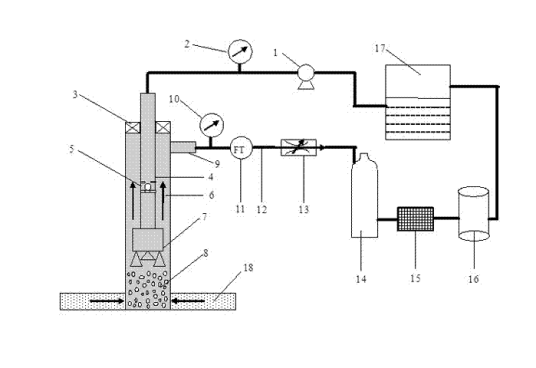 2
1
17
3
10
5
FT
9
4
6
11
12
13
7
8
18
14
15
16