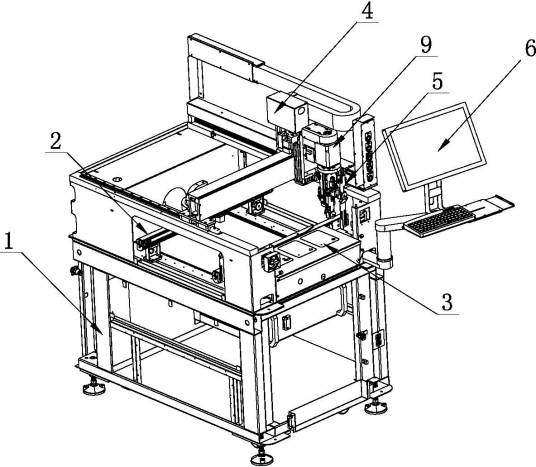 4
9
6
5
2
1
3