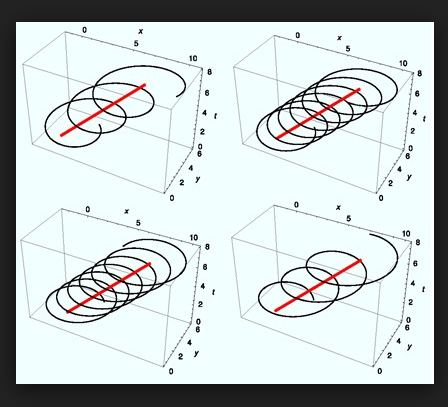 0 x 5 10 8 6 4 t 2 0 6 4 y 2 0

0 x 5 10 8 6 4 t 2 0 6 4 y 2 0

0 x 5 10 8 6 4 t 2 0 6 4 y 2 0

0 x 5 10 8 6 4 t 2 0 6 4 y 2 0